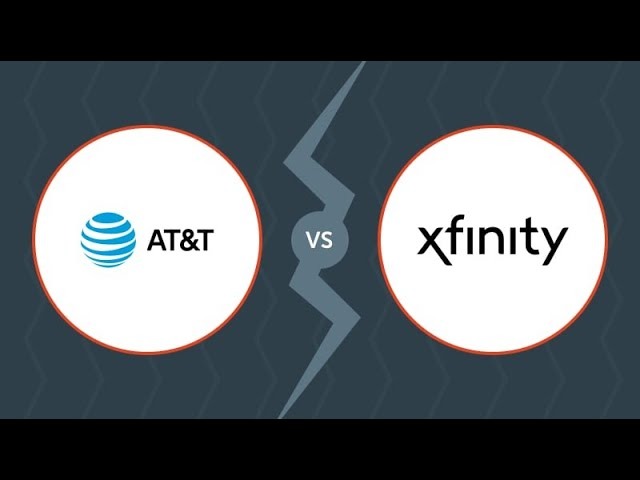 AT&T

VS

xfinity